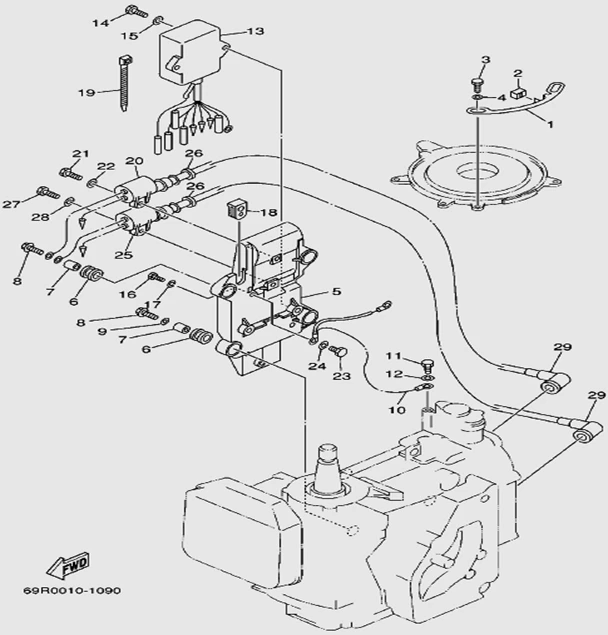 14
15
13
19
3
2
4
1
21
22
20
26
26
27
28
18
25
8
7
6
16
17
5
8
9
7
6
24
23
11
12
10
29
29
FWD
69R0010-1090